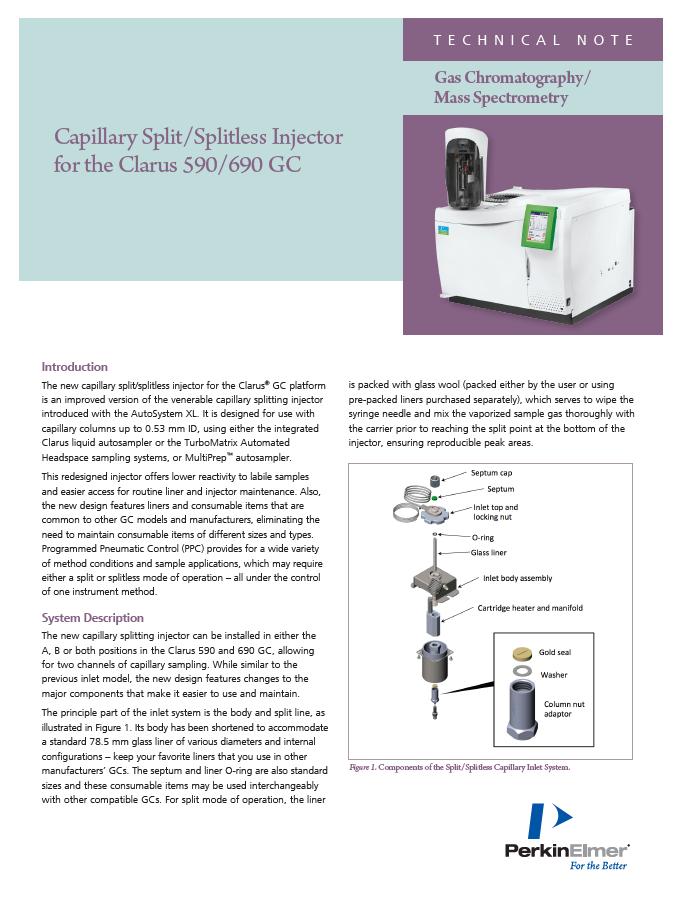 TECHNICAL NOTE

Gas Chromatography/ Mass Spectrometry

Capillary Split/Splitless Injector for the Clarus 590/690 GC

Introduction

The new capillary split/splitless injector for the Clarus® GC platform is an improved version of the venerable capillary splitting injector introduced with the AutoSystem XL. It is designed for use with capillary columns up to 0.53 mm ID, using either the integrated Clarus liquid autosampler or the TurboMatrix Automated Headspace sampling systems, or MultiPrep™ autosampler.

This redesigned injector offers lower reactivity to labile samples and easier access for routine liner and injector maintenance. Also, the new design features liners and consumable items that are common to other GC models and manufacturers, eliminating the need to maintain consumable items of different sizes and types. Programmed Pneumatic Control (PPC) provides for a wide variety of method conditions and sample applications, which may require either a split or splitless mode of operation – all under the control of one instrument method.

System Description

The new capillary splitting injector can be installed in either the A, B or both positions in the Clarus 590 and 690 GC, allowing for two channels of capillary sampling. While similar to the previous inlet model, the new design features changes to the major components that make it easier to use and maintain.

The principle part of the inlet system is the body and split line, as illustrated in Figure 1. Its body has been shortened to accommodate a standard 78.5 mm glass liner of various diameters and internal configurations – keep your favorite liners that you use in other manufacturers' GCs. The septum and liner O-ring are also standard sizes and these consumable items may be used interchangeably with other compatible GCs. For split mode of operation, the liner is packed with glass wool (packed either by the user or using pre-packed liners purchased separately), which serves to wipe the syringe needle and mix the vaporized sample gas thoroughly with the carrier prior to reaching the split point at the bottom of the injector, ensuring reproducible peak areas.

Septum cap
Septum
Inlet top and locking nut
O-ring
Glass liner
Inlet body assembly
Cartridge heater and manifold
Gold seal
Washer
Column nut adaptor

Figure 1. Components of the Split/Splitless Capillary Inlet System.

PerkinElmer®
For the Better